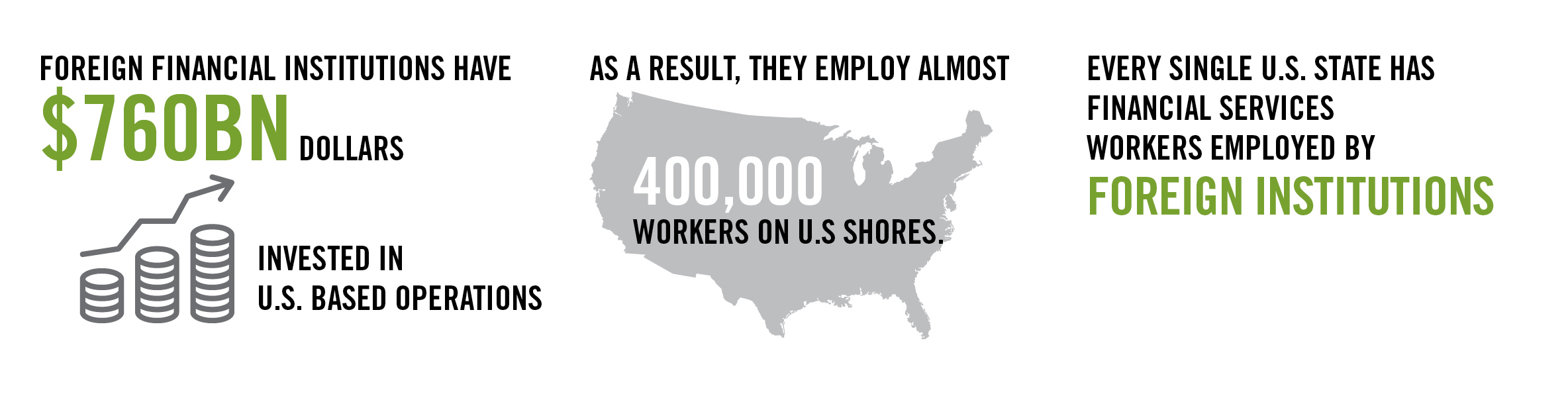 FOREIGN FINANCIAL INSTITUTIONS HAVE
$760BN DOLLARS

INVESTED IN
U.S. BASED OPERATIONS

AS A RESULT, THEY EMPLOY ALMOST
400,000
WORKERS ON U.S SHORES.

EVERY SINGLE U.S. STATE HAS FINANCIAL SERVICES WORKERS EMPLOYED BY
FOREIGN INSTITUTIONS